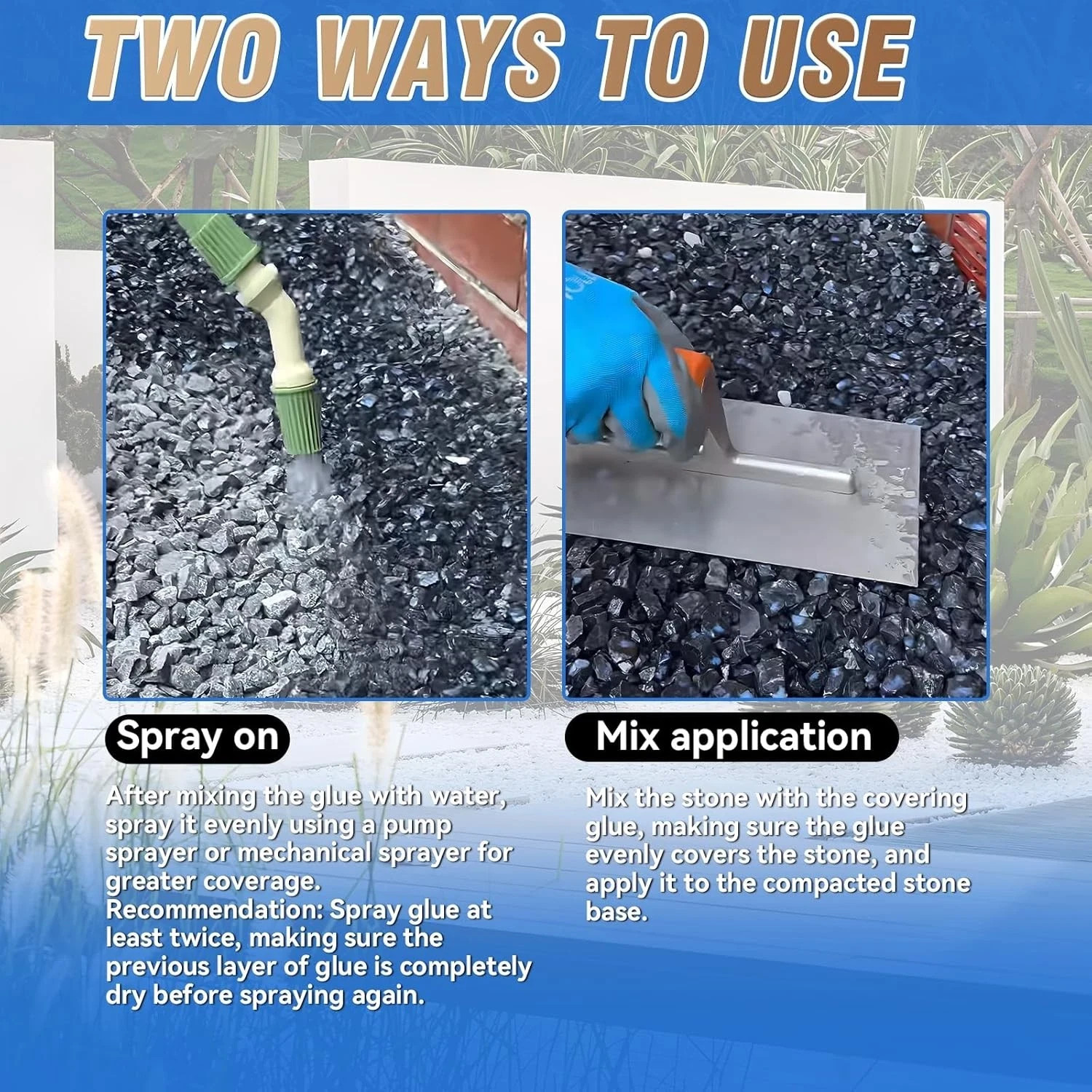 TWO WAYS TO USE

Spray on

After mixing the glue with water, spray it evenly using a pump sprayer or mechanical sprayer for greater coverage.
Recommendation: Spray glue at least twice, making sure the previous layer of glue is completely dry before spraying again.

Mix application

Mix the stone with the covering glue, making sure the glue evenly covers the stone, and apply it to the compacted stone base.