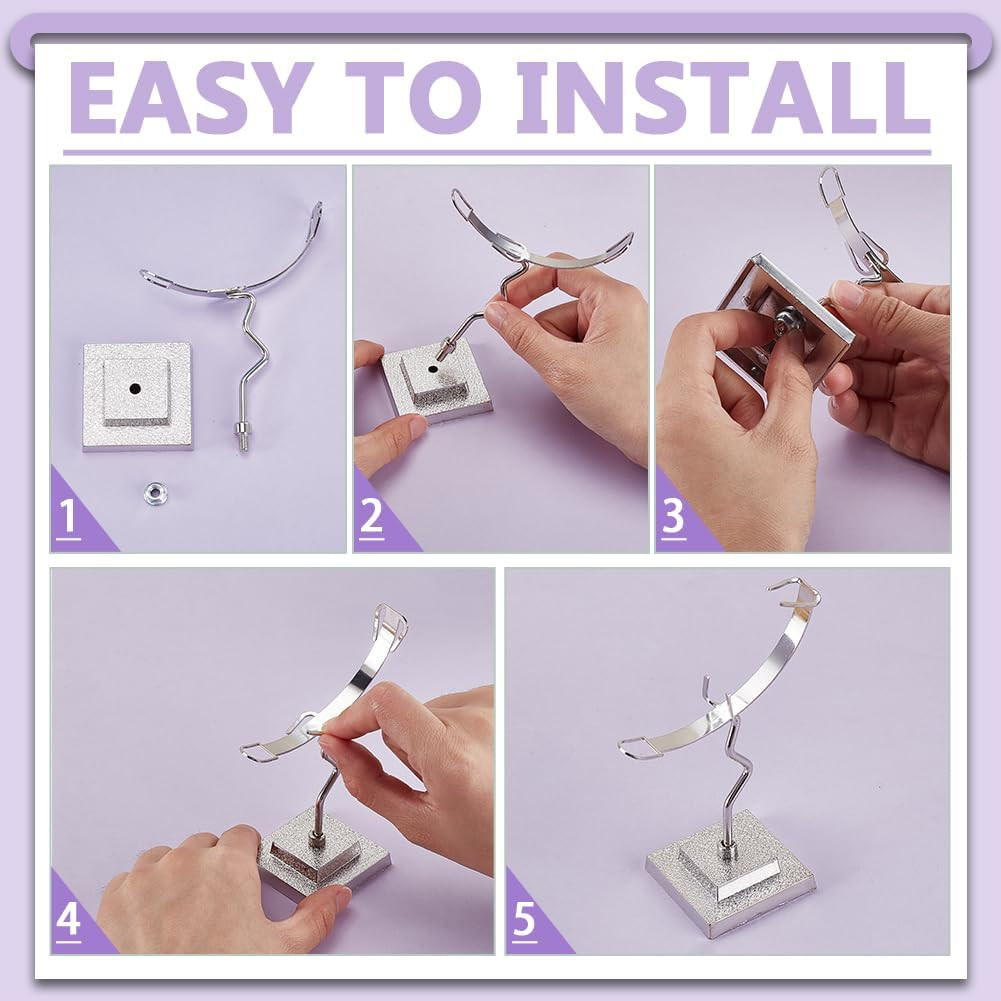 EASY TO INSTALL

1

2

3

4

5